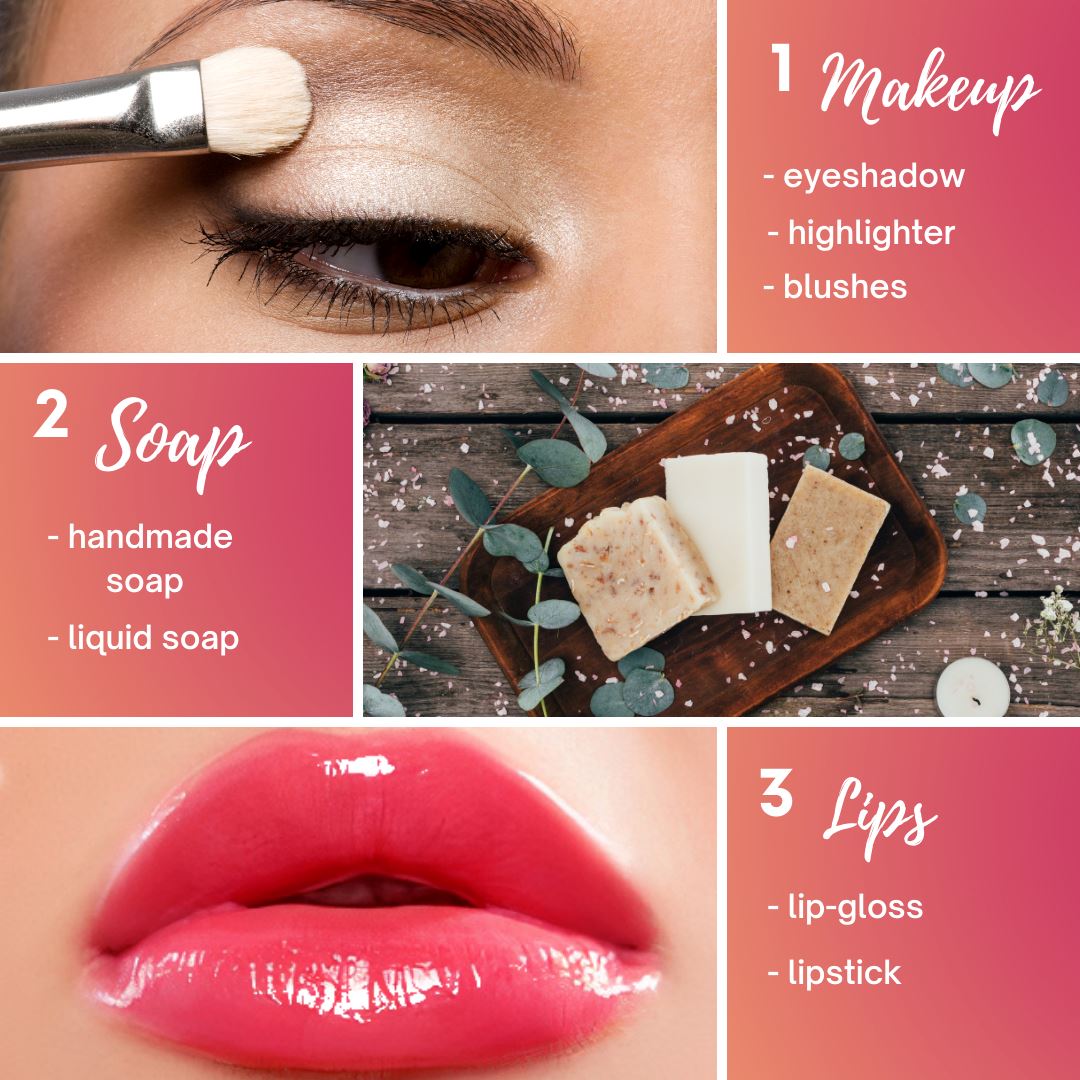 1 Makeup

- eyeshadow
- highlighter
- blushes

2 Soap

- handmade soap
- liquid soap

3 Lips

- lip-gloss
- lipstick